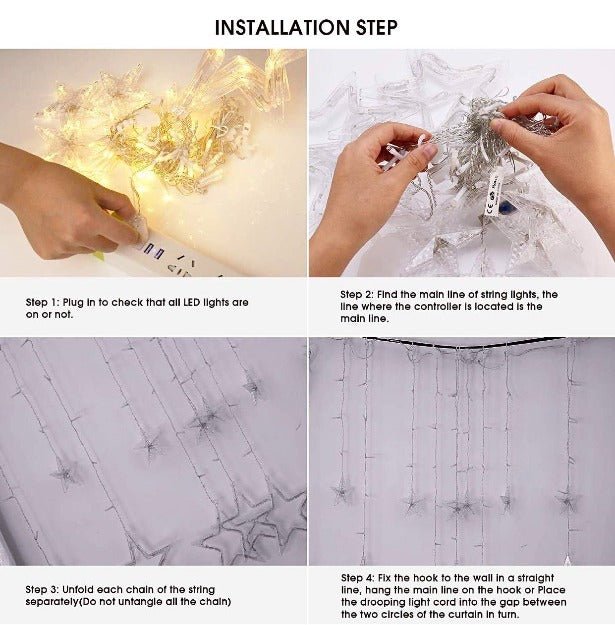 INSTALLATION STEP

Step 1: Plug in to check that all LED lights are on or not.

Step 2: Find the main line of string lights, the line where the controller is located is the main line.

Step 3: Unfold each chain of the string separately(Do not untangle all the chain)

Step 4: Fix the hook to the wall in a straight line, hang the main line on the hook or Place the drooping light cord into the gap between the two circles of the curtain in turn.