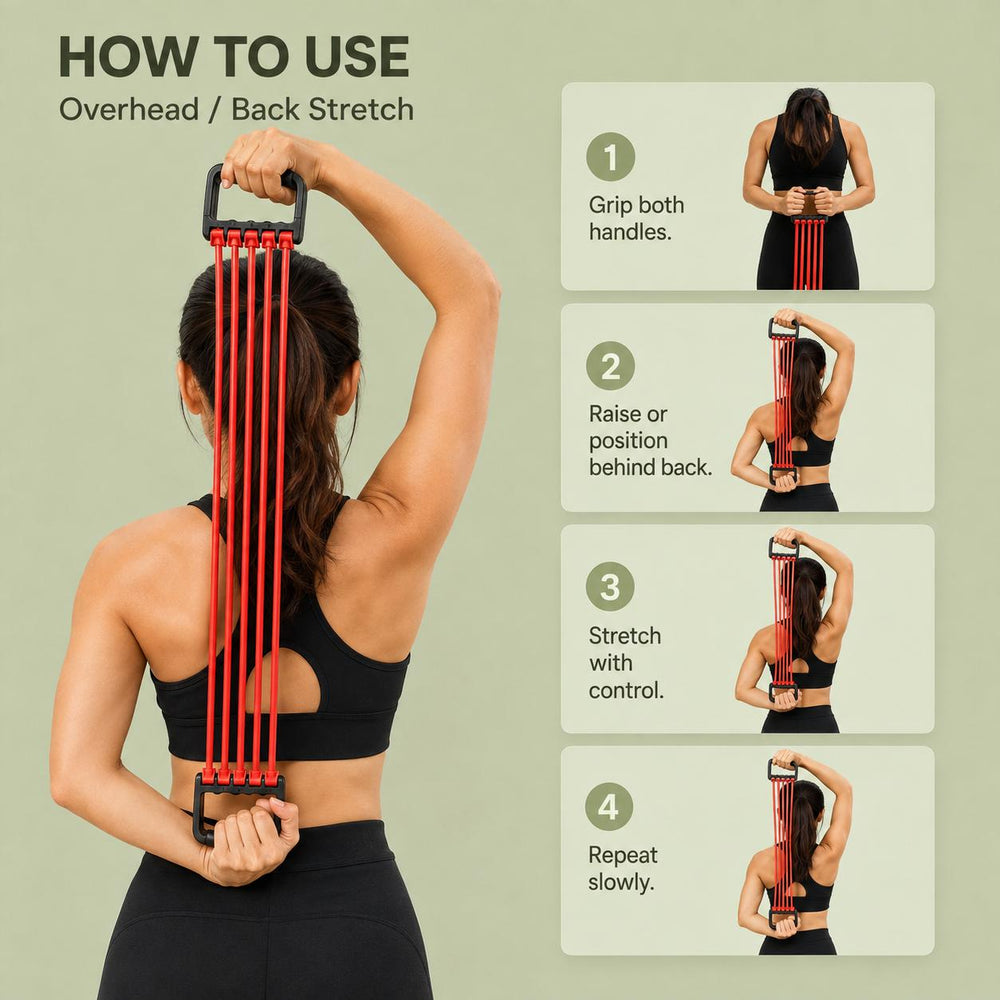 HOW TO USE
Overhead / Back Stretch

1
Grip both handles.

2
Raise or position behind back.

3
Stretch with control.

4
Repeat slowly.