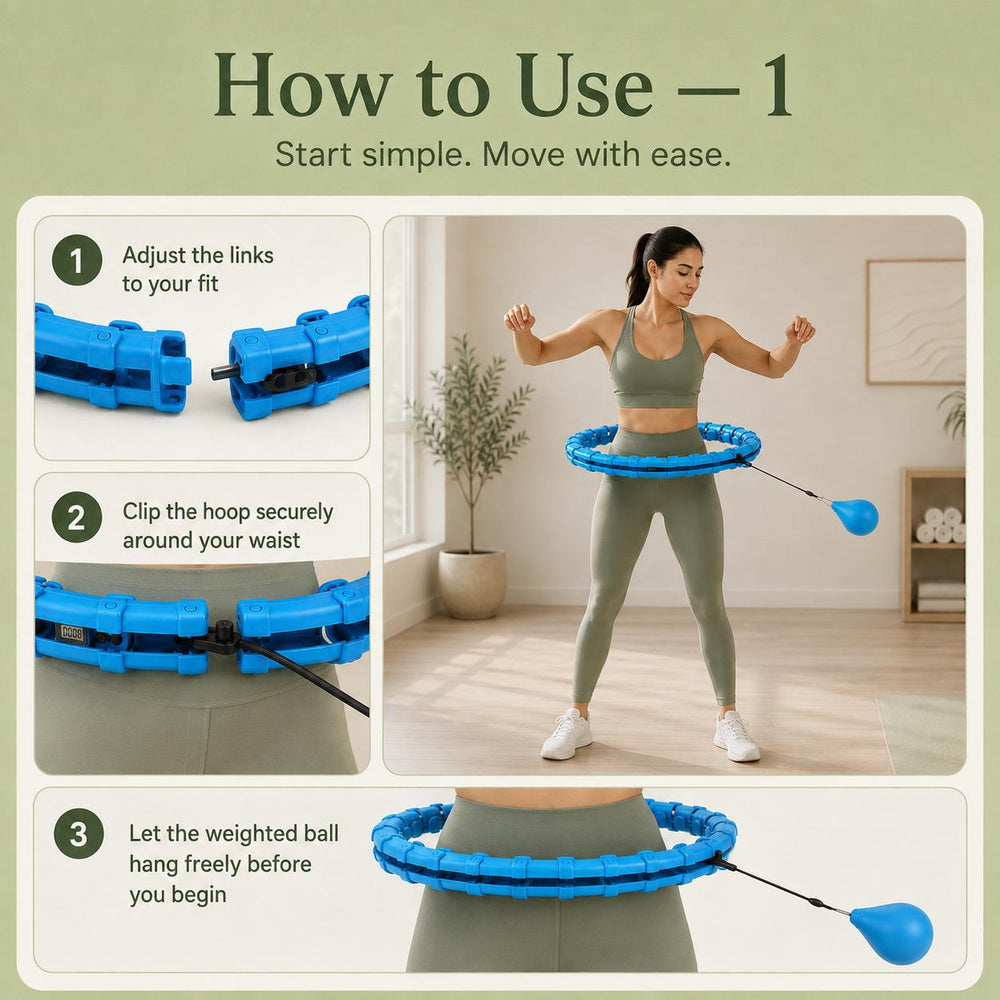 How to Use — 1

Start simple. Move with ease.

1 Adjust the links to your fit

2 Clip the hoop securely around your waist

0008

3 Let the weighted ball hang freely before you begin