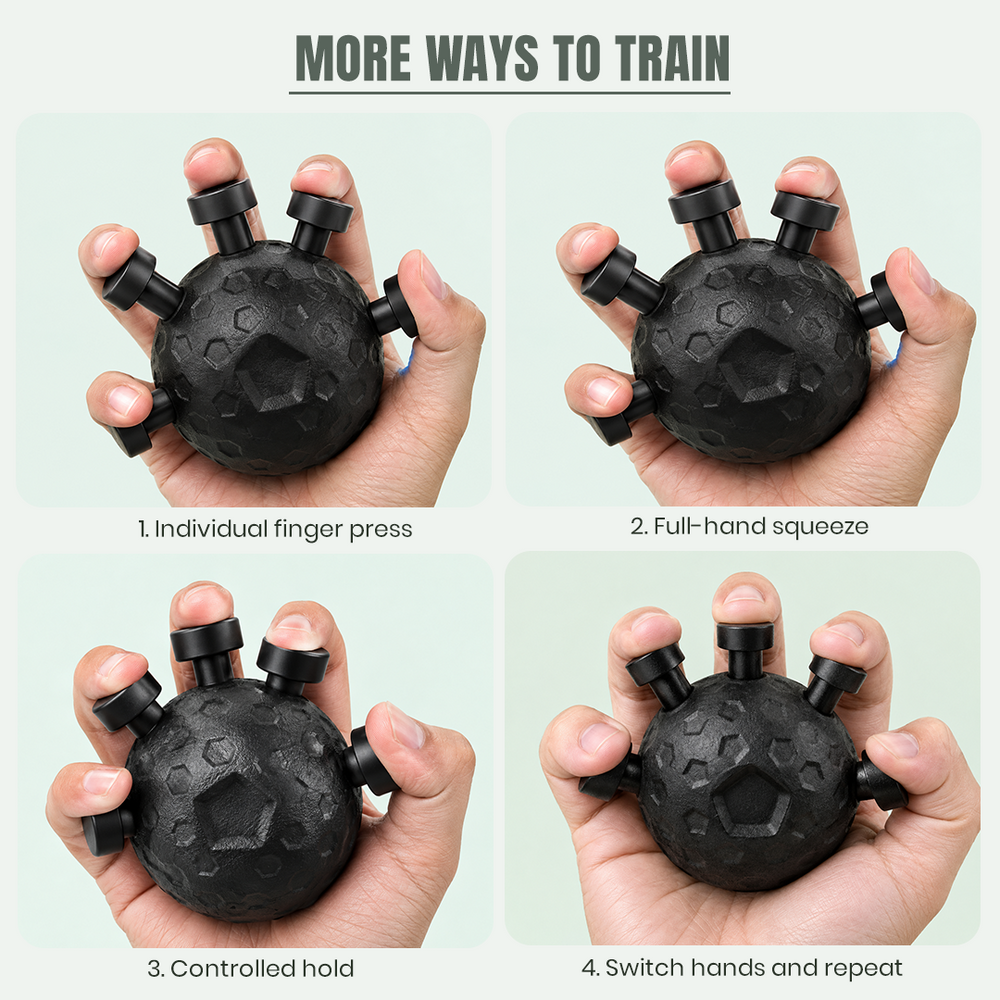 MORE WAYS TO TRAIN

1. Individual finger press

2. Full-hand squeeze

3. Controlled hold

4. Switch hands and repeat